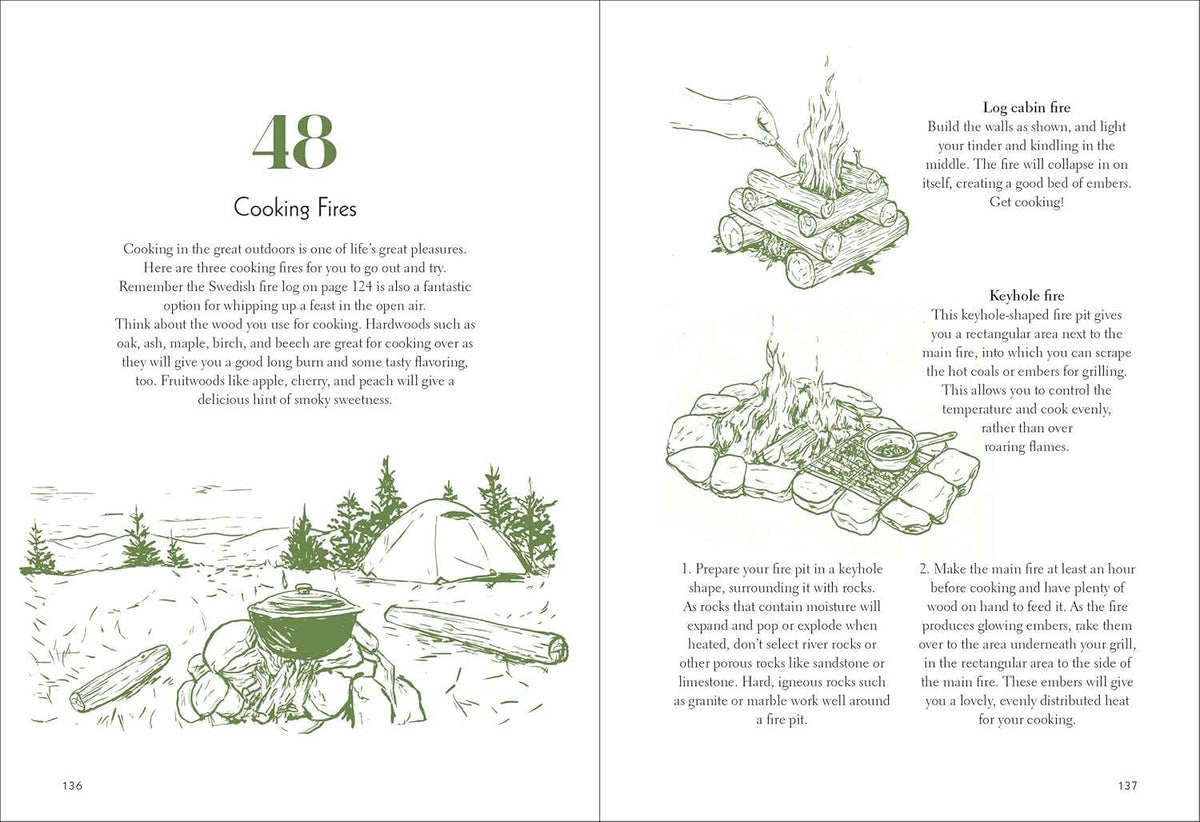 48

Cooking Fires

Cooking in the great outdoors is one of life's great pleasures. Here are three cooking fires for you to go out and try. Remember the Swedish fire log on page 124 is also a fantastic option for whipping up a feast in the open air.
Think about the wood you use for cooking. Hardwoods such as oak, ash, maple, birch, and beech are great for cooking over as they will give you a good long burn and some tasty flavoring, too. Fruitwoods like apple, cherry, and peach will give a delicious hint of smoky sweetness.

136

Log cabin fire
Build the walls as shown, and light your tinder and kindling in the middle. The fire will collapse in on itself, creating a good bed of embers. Get cooking!

Keyhole fire
This keyhole-shaped fire pit gives you a rectangular area next to the main fire, into which you can scrape the hot coals or embers for grilling. This allows you to control the temperature and cook evenly, rather than over roaring flames.

1. Prepare your fire pit in a keyhole shape, surrounding it with rocks. As rocks that contain moisture will expand and pop or explode when heated, don't select river rocks or other porous rocks like sandstone or limestone. Hard, igneous rocks such as granite or marble work well around a fire pit.

2. Make the main fire at least an hour before cooking and have plenty of wood on hand to feed it. As the fire produces glowing embers, rake them over to the area underneath your grill, in the rectangular area to the side of the main fire. These embers will give you a lovely, evenly distributed heat for your cooking.

137