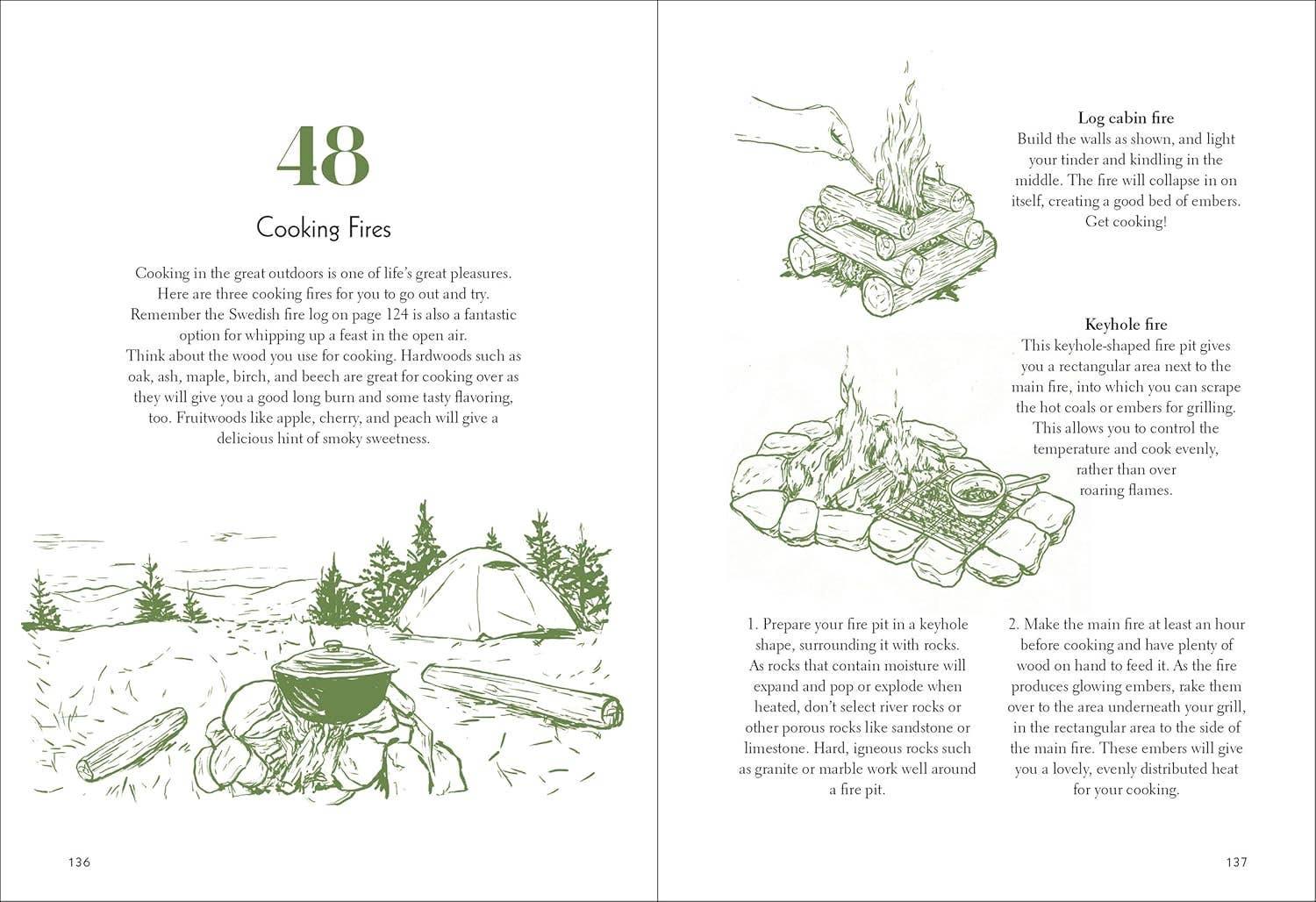 48

Cooking Fires

Cooking in the great outdoors is one of life's great pleasures. Here are three cooking fires for you to go out and try. Remember the Swedish fire log on page 124 is also a fantastic option for whipping up a feast in the open air.
Think about the wood you use for cooking. Hardwoods such as oak, ash, maple, birch, and beech are great for cooking over as they will give you a good long burn and some tasty flavoring, too. Fruitwoods like apple, cherry, and peach will give a delicious hint of smoky sweetness.

136

Log cabin fire
Build the walls as shown, and light your tinder and kindling in the middle. The fire will collapse in on itself, creating a good bed of embers. Get cooking!

Keyhole fire
This keyhole-shaped fire pit gives you a rectangular area next to the main fire, into which you can scrape the hot coals or embers for grilling. This allows you to control the temperature and cook evenly, rather than over roaring flames.

1. Prepare your fire pit in a keyhole shape, surrounding it with rocks. As rocks that contain moisture will expand and pop or explode when heated, don't select river rocks or other porous rocks like sandstone or limestone. Hard, igneous rocks such as granite or marble work well around a fire pit.

2. Make the main fire at least an hour before cooking and have plenty of wood on hand to feed it. As the fire produces glowing embers, rake them over to the area underneath your grill, in the rectangular area to the side of the main fire. These embers will give you a lovely, evenly distributed heat for your cooking.

137