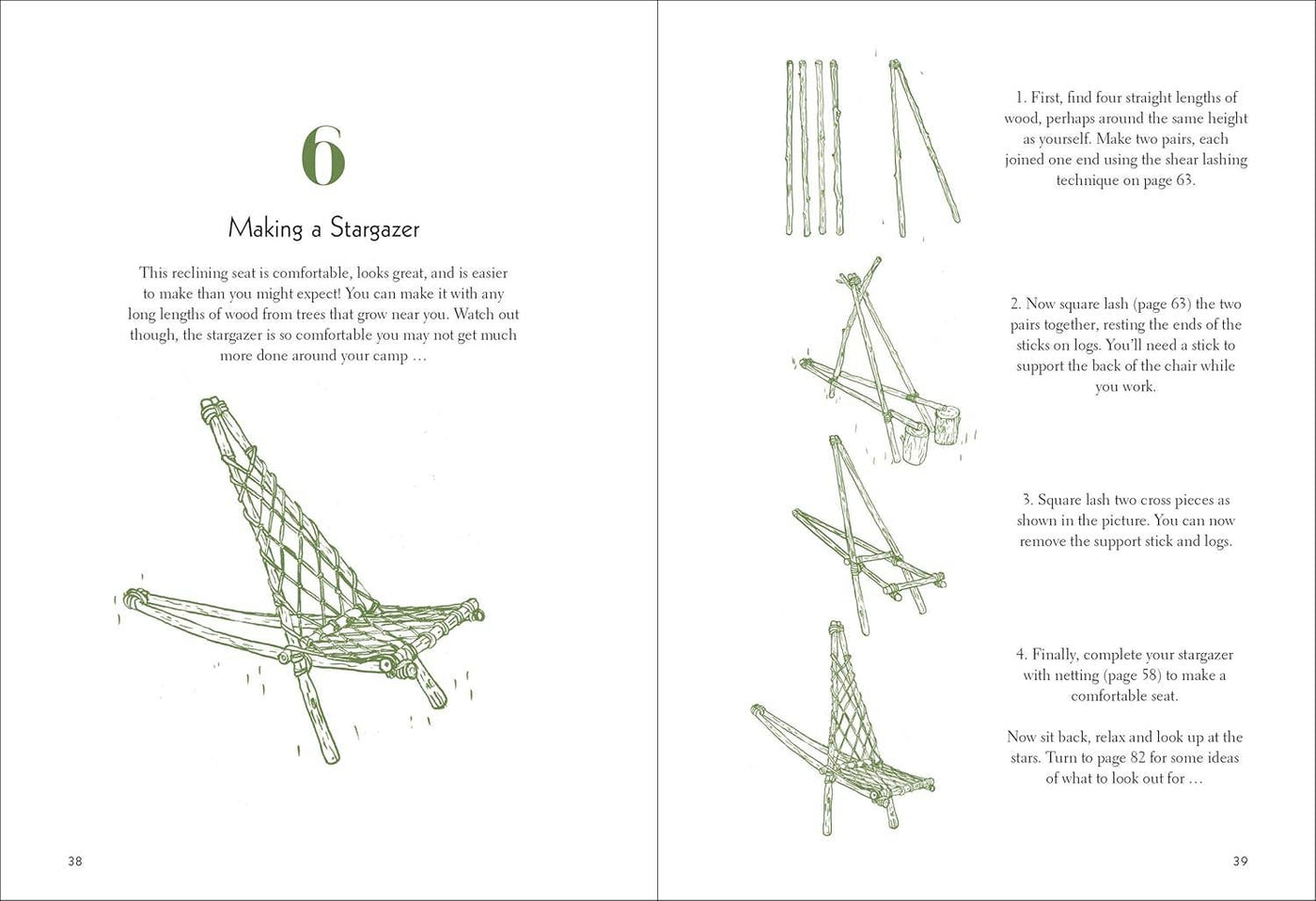 6

Making a Stargazer

This reclining seat is comfortable, looks great, and is easier to make than you might expect! You can make it with any long lengths of wood from trees that grow near you. Watch out though, the stargazer is so comfortable you may not get much more done around your camp …

38

1. First, find four straight lengths of wood, perhaps around the same height as yourself. Make two pairs, each joined one end using the shear lashing technique on page 63.

2. Now square lash (page 63) the two pairs together, resting the ends of the sticks on logs. You'll need a stick to support the back of the chair while you work.

3. Square lash two cross pieces as shown in the picture. You can now remove the support stick and logs.

4. Finally, complete your stargazer with netting (page 58) to make a comfortable seat.

Now sit back, relax and look up at the stars. Turn to page 82 for some ideas of what to look out for …

39