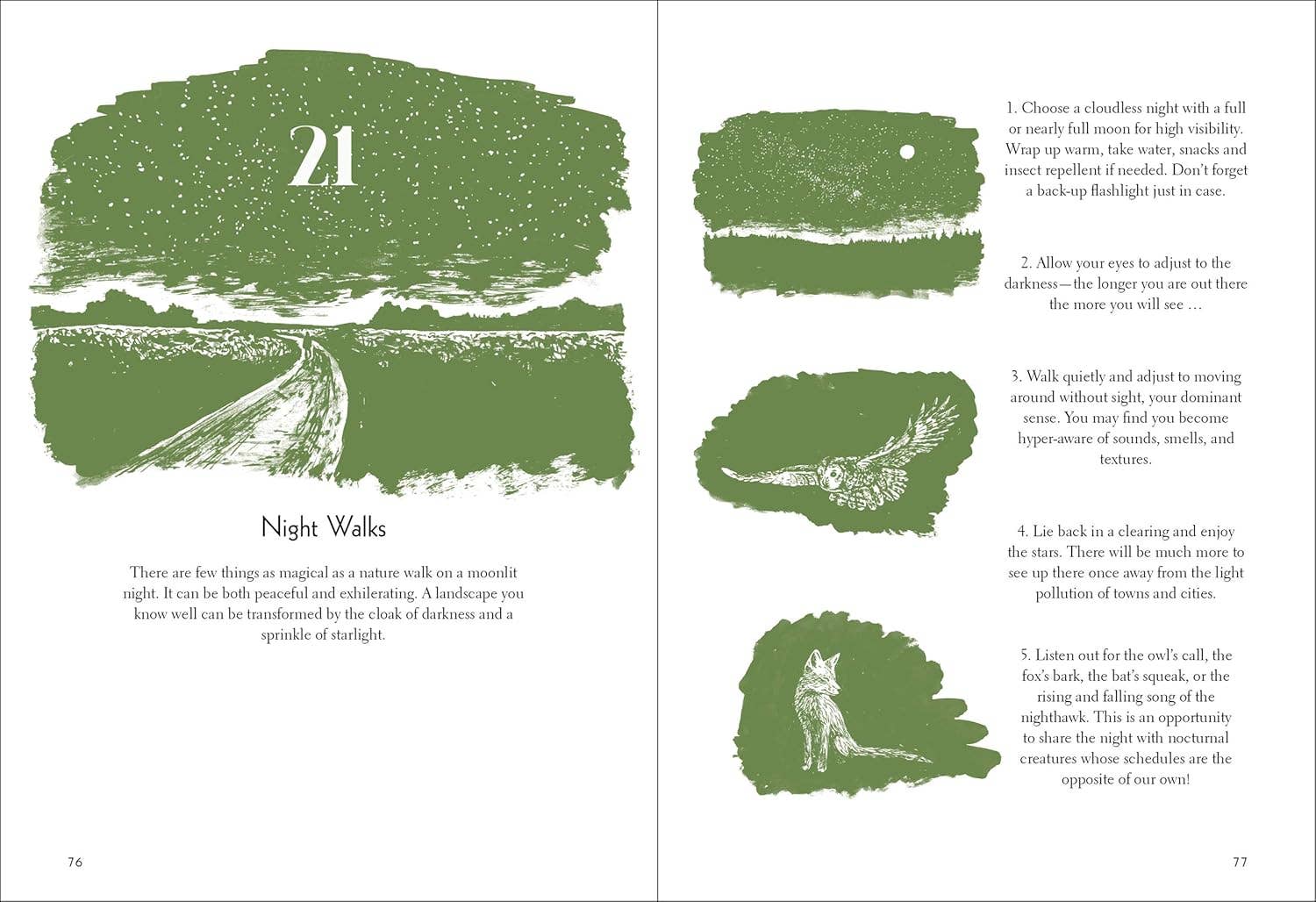 21

Night Walks

There are few things as magical as a nature walk on a moonlit night. It can be both peaceful and exhilerating. A landscape you know well can be transformed by the cloak of darkness and a sprinkle of starlight.

76

1. Choose a cloudless night with a full or nearly full moon for high visibility. Wrap up warm, take water, snacks and insect repellent if needed. Don't forget a back-up flashlight just in case.

2. Allow your eyes to adjust to the darkness—the longer you are out there the more you will see …

3. Walk quietly and adjust to moving around without sight, your dominant sense. You may find you become hyper-aware of sounds, smells, and textures.

4. Lie back in a clearing and enjoy the stars. There will be much more to see up there once away from the light pollution of towns and cities.

5. Listen out for the owl's call, the fox's bark, the bat's squeak, or the rising and falling song of the nighthawk. This is an opportunity to share the night with nocturnal creatures whose schedules are the opposite of our own!

77