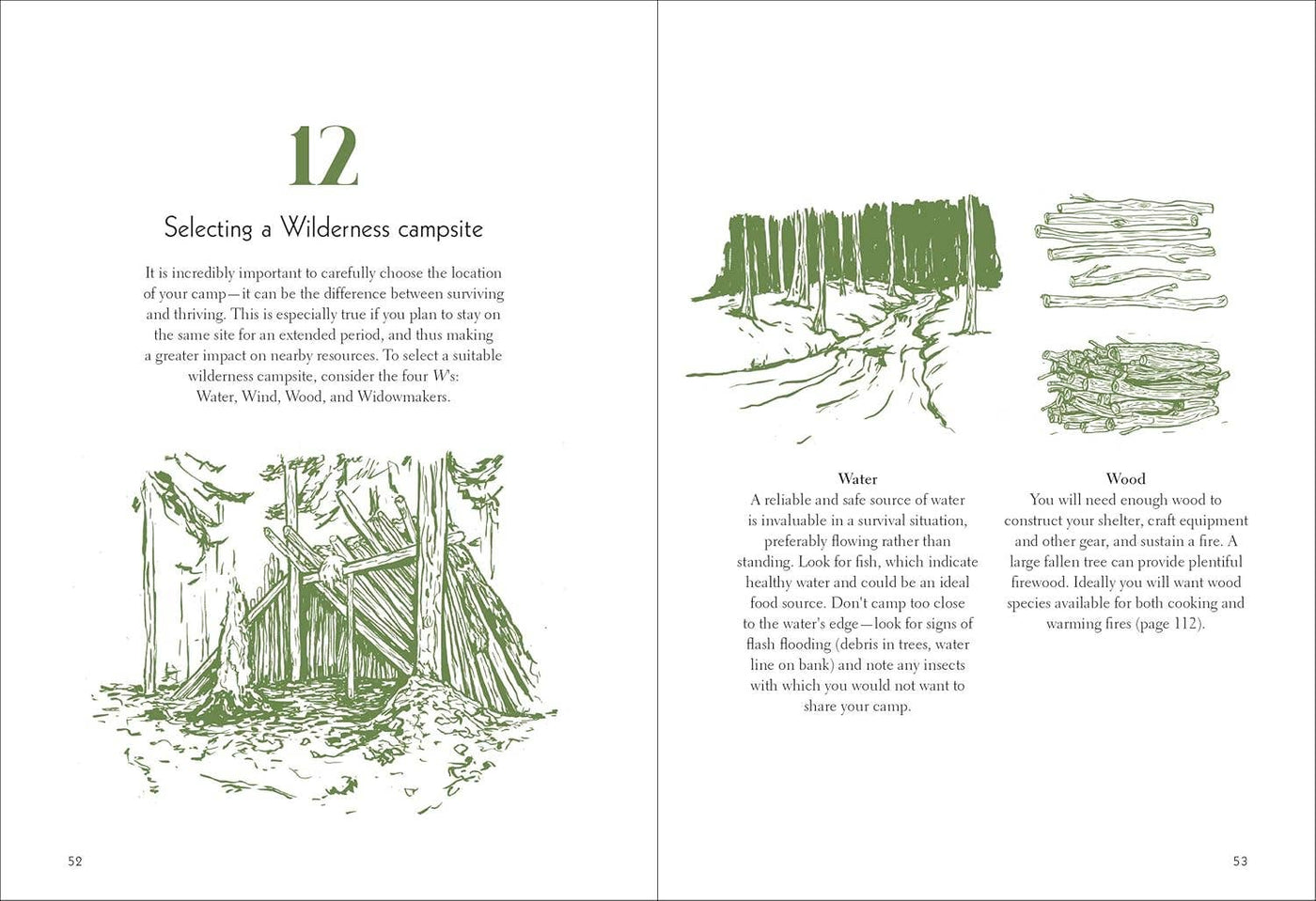 12

Selecting a Wilderness campsite

It is incredibly important to carefully choose the location of your camp—it can be the difference between surviving and thriving. This is especially true if you plan to stay on the same site for an extended period, and thus making a greater impact on nearby resources. To select a suitable wilderness campsite, consider the four W's: Water, Wind, Wood, and Widowmakers.

52

Water
A reliable and safe source of water is invaluable in a survival situation, preferably flowing rather than standing. Look for fish, which indicate healthy water and could be an ideal food source. Don't camp too close to the water's edge—look for signs of flash flooding (debris in trees, water line on bank) and note any insects with which you would not want to share your camp.

Wood
You will need enough wood to construct your shelter, craft equipment and other gear, and sustain a fire. A large fallen tree can provide plentiful firewood. Ideally you will want wood species available for both cooking and warming fires (page 112).

53