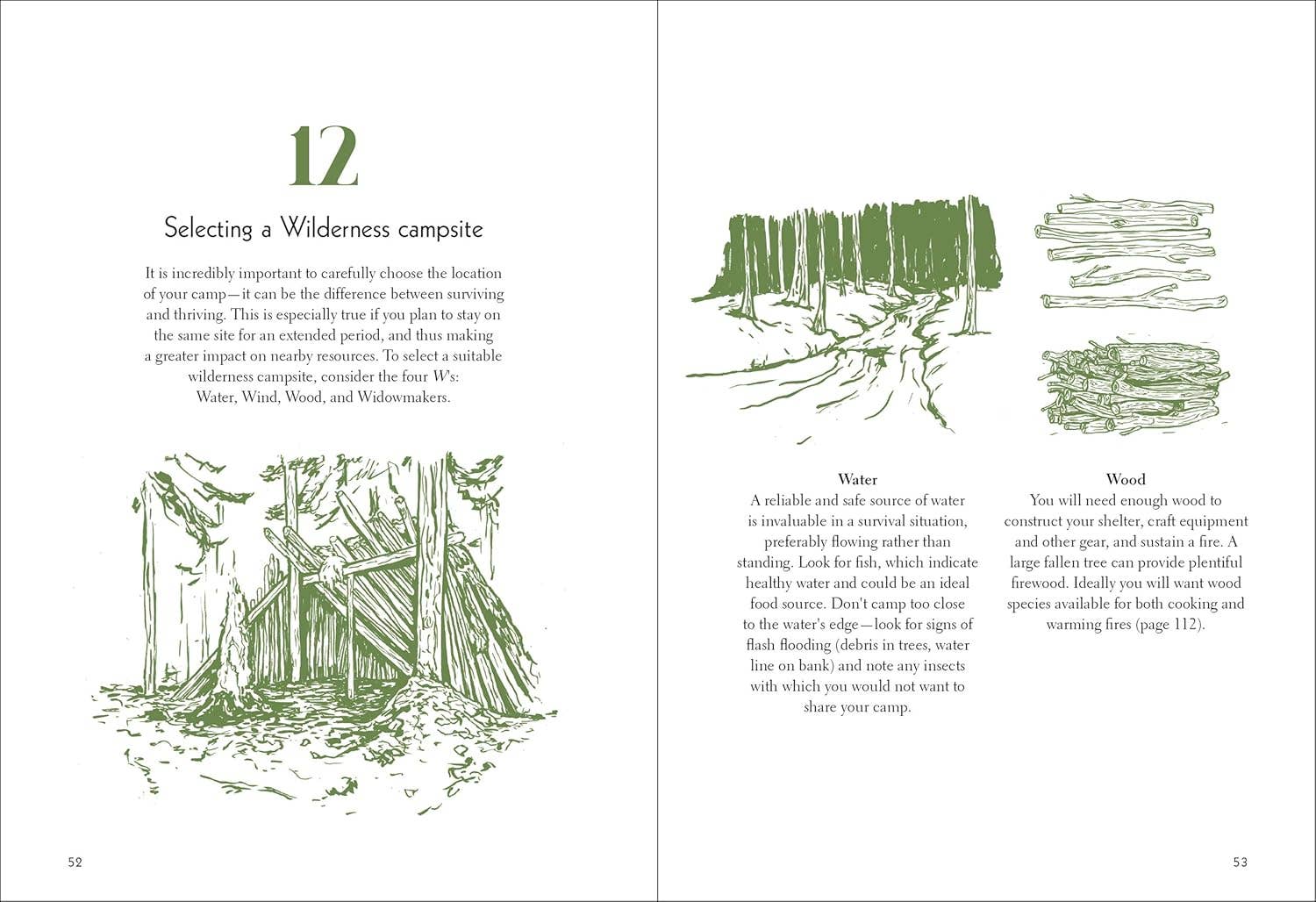 12

Selecting a Wilderness campsite

It is incredibly important to carefully choose the location of your camp—it can be the difference between surviving and thriving. This is especially true if you plan to stay on the same site for an extended period, and thus making a greater impact on nearby resources. To select a suitable wilderness campsite, consider the four W's: Water, Wind, Wood, and Widowmakers.

52

Water
A reliable and safe source of water is invaluable in a survival situation, preferably flowing rather than standing. Look for fish, which indicate healthy water and could be an ideal food source. Don't camp too close to the water's edge—look for signs of flash flooding (debris in trees, water line on bank) and note any insects with which you would not want to share your camp.

Wood
You will need enough wood to construct your shelter, craft equipment and other gear, and sustain a fire. A large fallen tree can provide plentiful firewood. Ideally you will want wood species available for both cooking and warming fires (page 112).

53